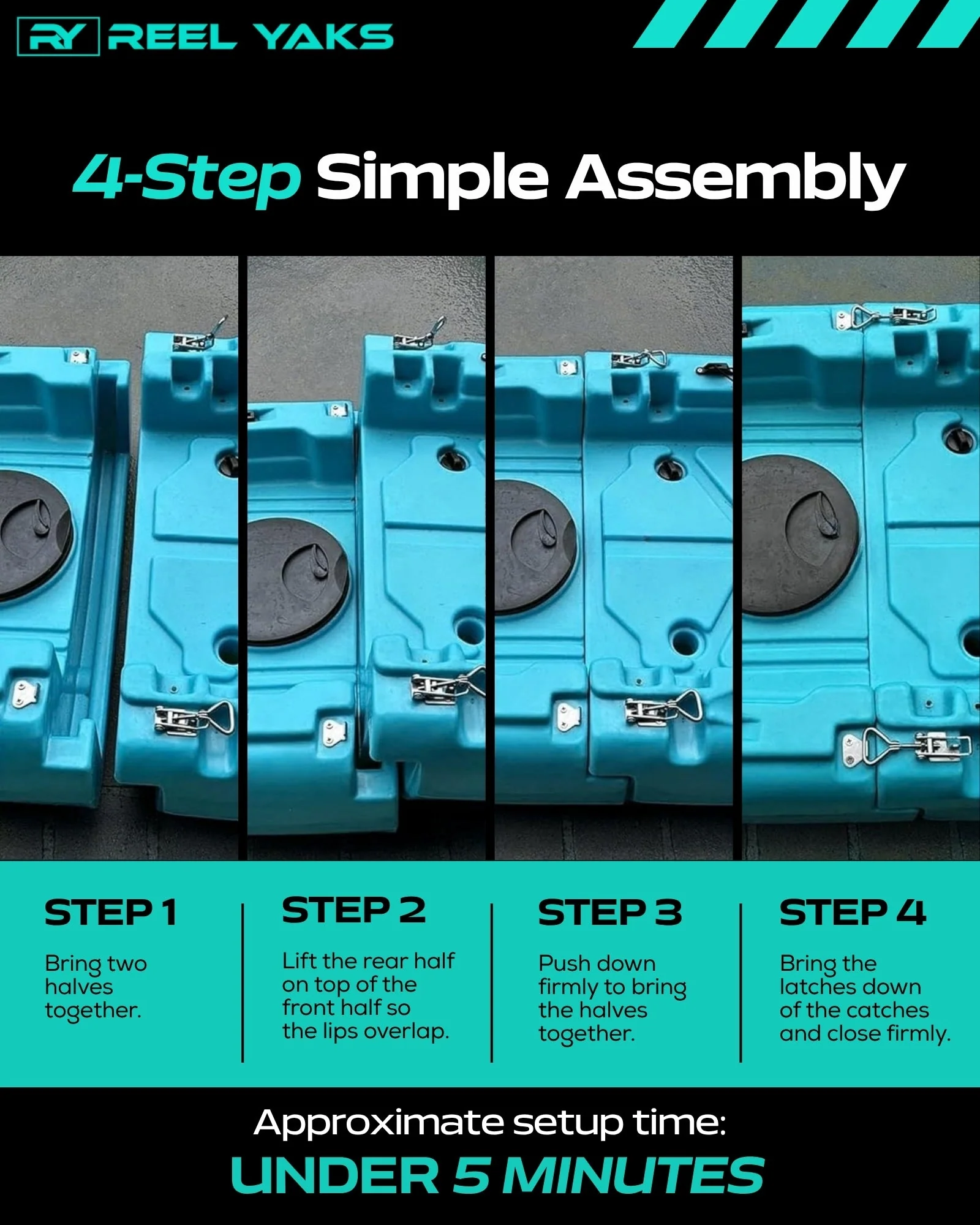 RY REEL YAKS

4-Step Simple Assembly

STEP 1

Bring two halves together.

STEP 2

Lift the rear half on top of the front half so the lips overlap.

STEP 3

Push down firmly to bring the halves together.

STEP 4

Bring the latches down of the catches and close firmly.

Approximate setup time:

UNDER 5 MINUTES